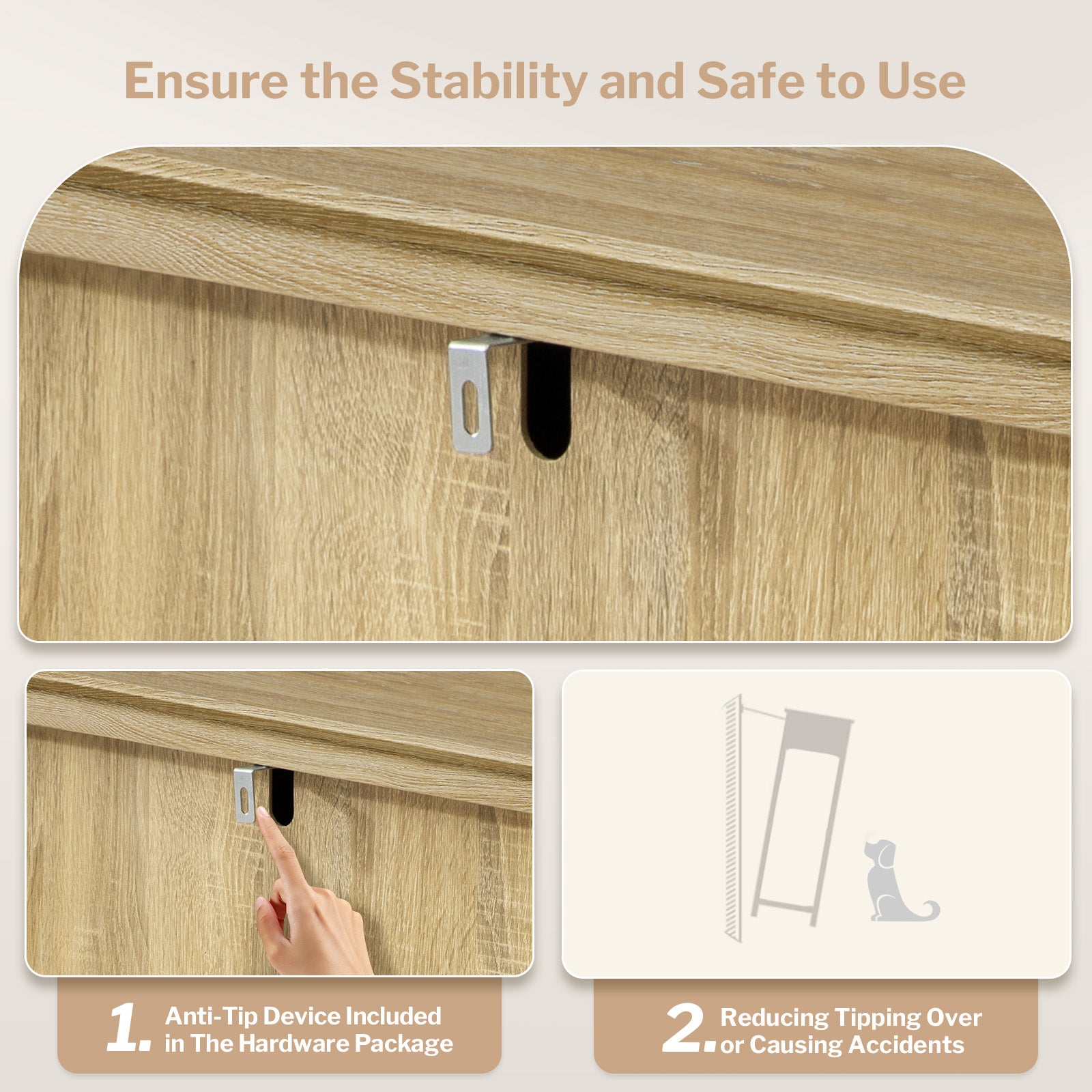 Ensure the Stability and Safe to Use

1. Anti-Tip Device Included in The Hardware Package

2. Reducing Tipping Over or Causing Accidents